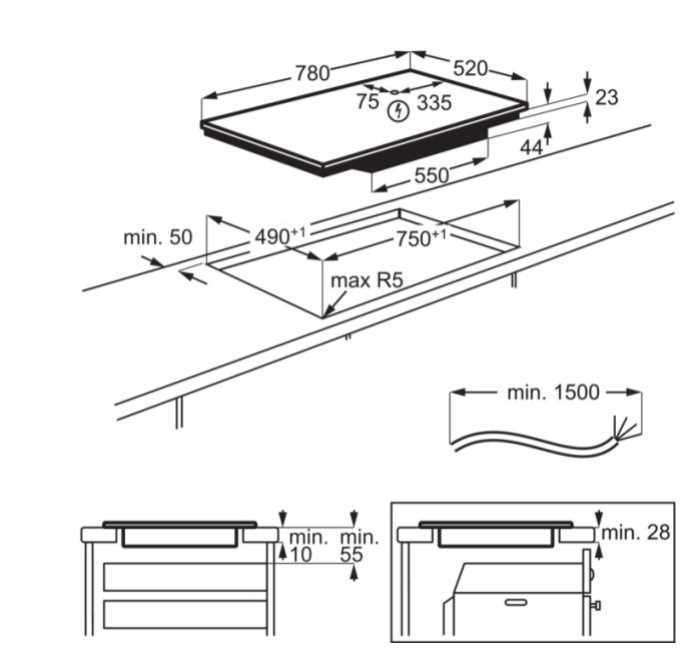 780
520
75
335
23
44
550
min. 50
$490^{+1}$
$750^{+1}$
max R5
min. 1500
min.
10
min.
55
min. 28